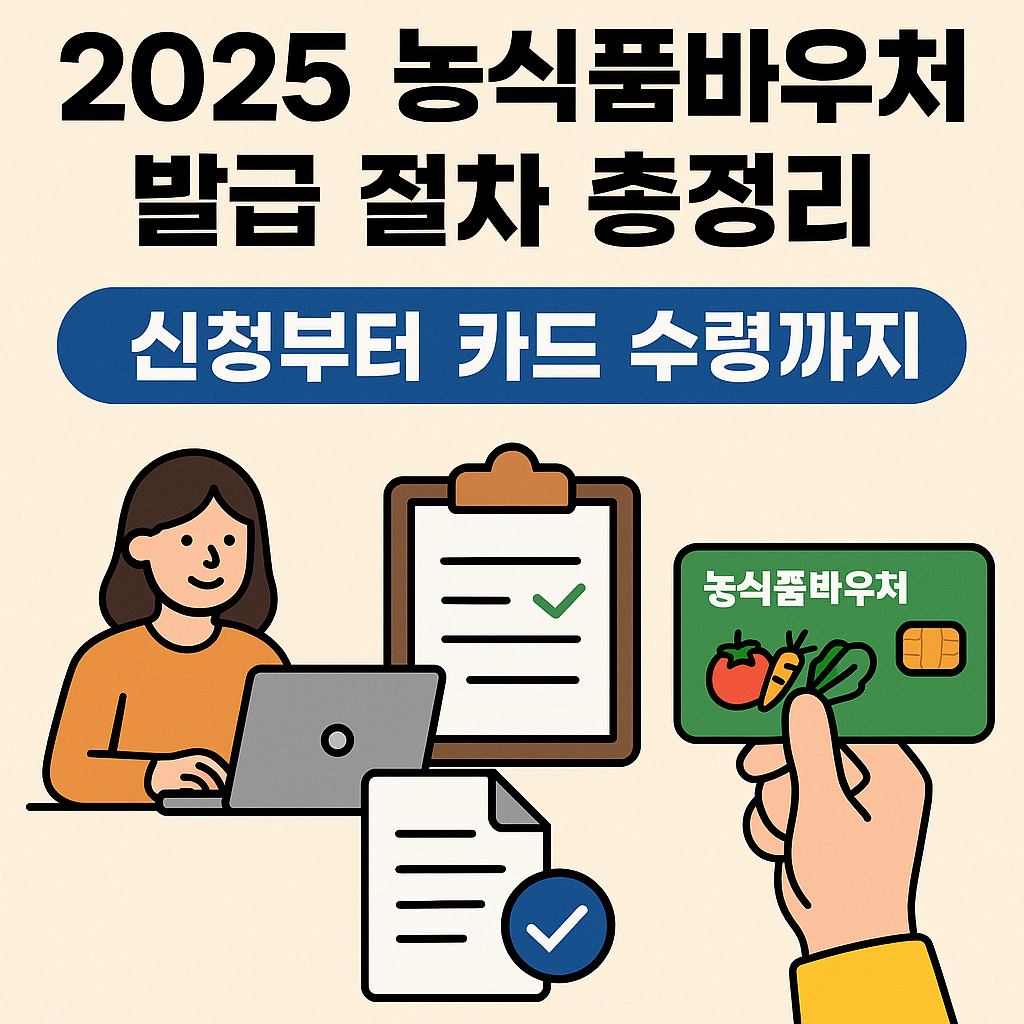 2025 농식품바우처
발급 절차 총정리

신청부터 카드 수령까지

농식품바우처